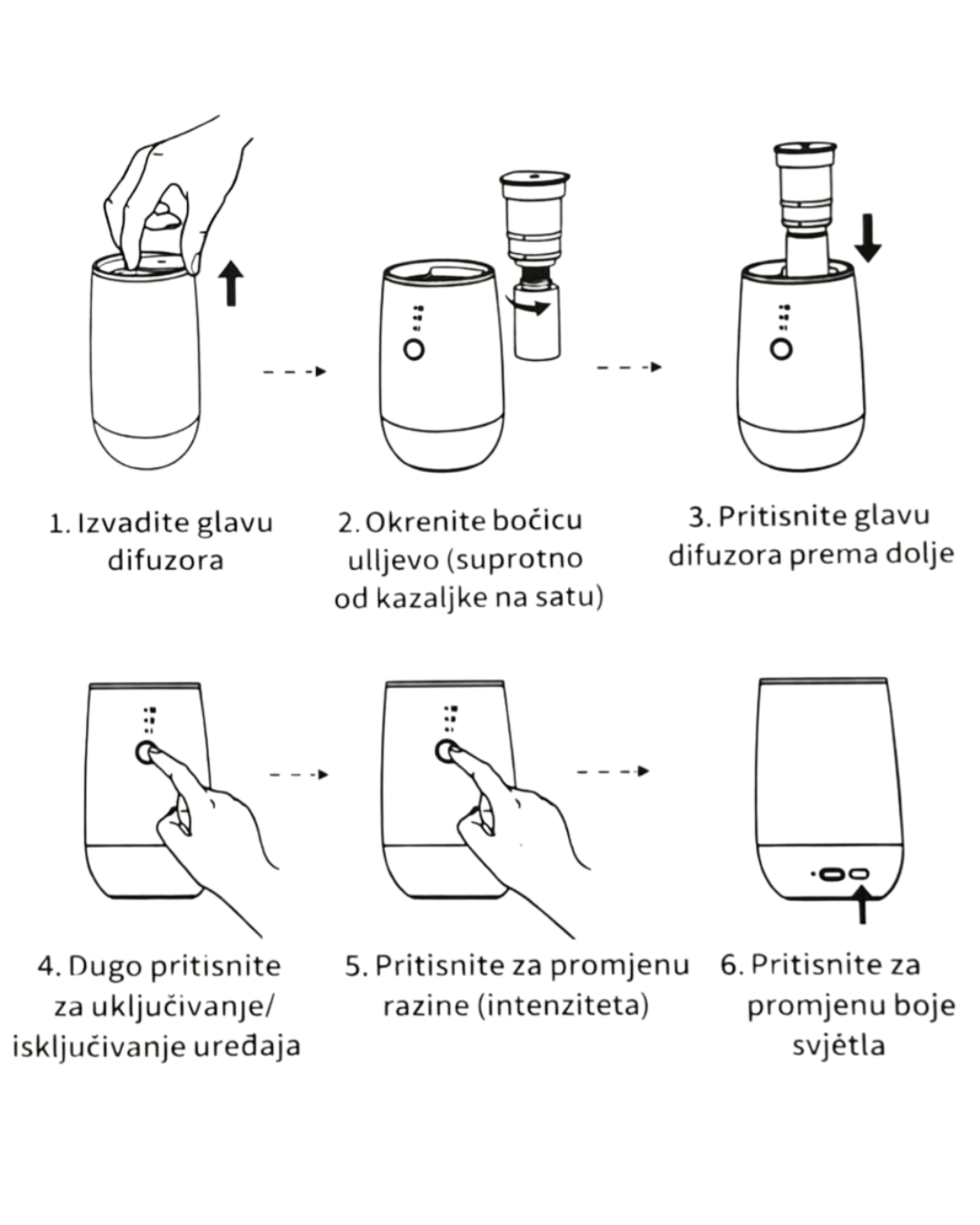 1. Izvadite glavu difuzora

2. Okrenite bočicu ulljevo (suprotno od kazaljke na satu)

3. Pritisnite glavu difuzora prema dolje

4. Dugo pritisnite za uključivanje/ isključivanje uređaja

5. Pritisnite za promjenu razine (intenziteta)

6. Pritisnite za promjenu boje svjětla